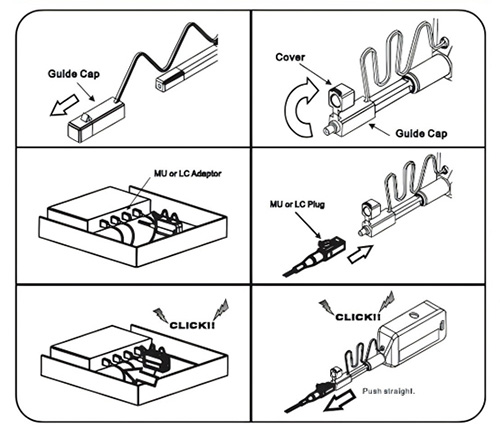 Guide Cap

Cover

Guide Cap

MU or LC Adaptor

MU or LC Plug

CLICK!!

CLICK!!

Push straight.